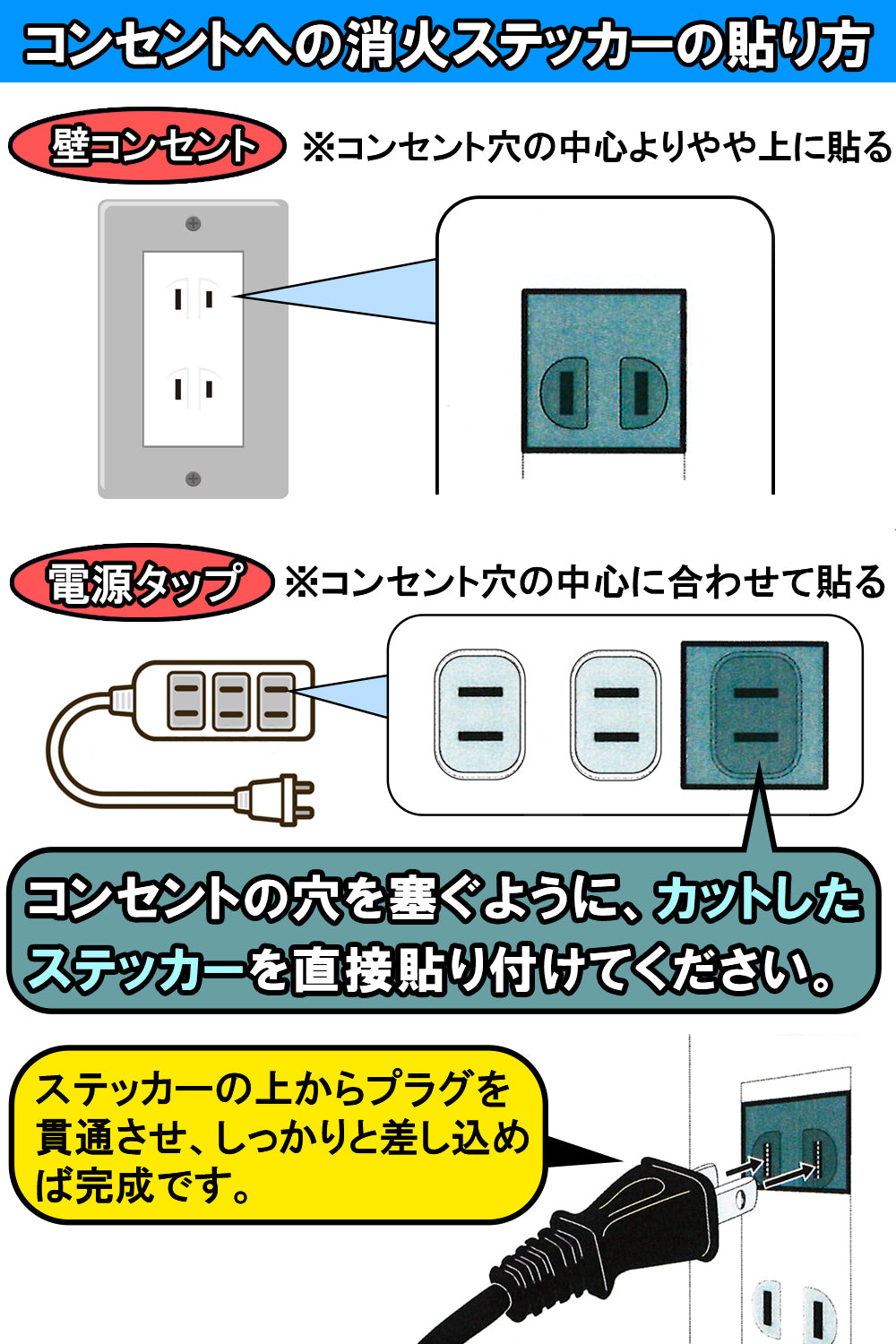 コンセントへの消火ステッカーの貼り方

壁コンセント

※コンセント穴の中心よりやや上に貼る

電源タップ

※コンセント穴の中心に合わせて貼る

コンセントの穴を塞ぐように、カットしたステッカーを直接貼り付けてください。

ステッカーの上からプラグを貫通させ、しっかりと差し込めば完成です。