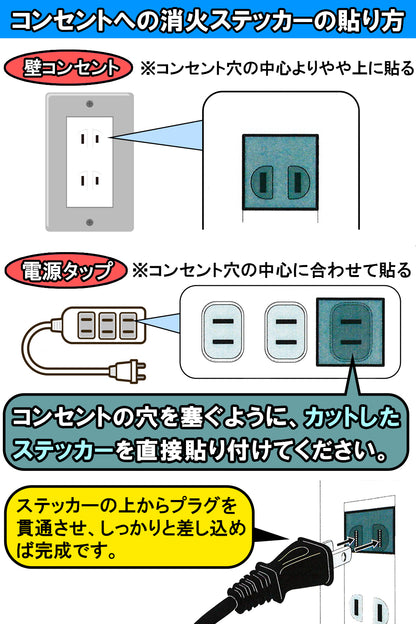 コンセントへの消火ステッカーの貼り方

壁コンセント ※コンセント穴の中心よりやや上に貼る

電源タップ ※コンセント穴の中心に合わせて貼る

コンセントの穴を塞ぐように、カットしたステッカーを直接貼り付けてください。

ステッカーの上からプラグを貫通させ、しっかりと差し込めば完成です。